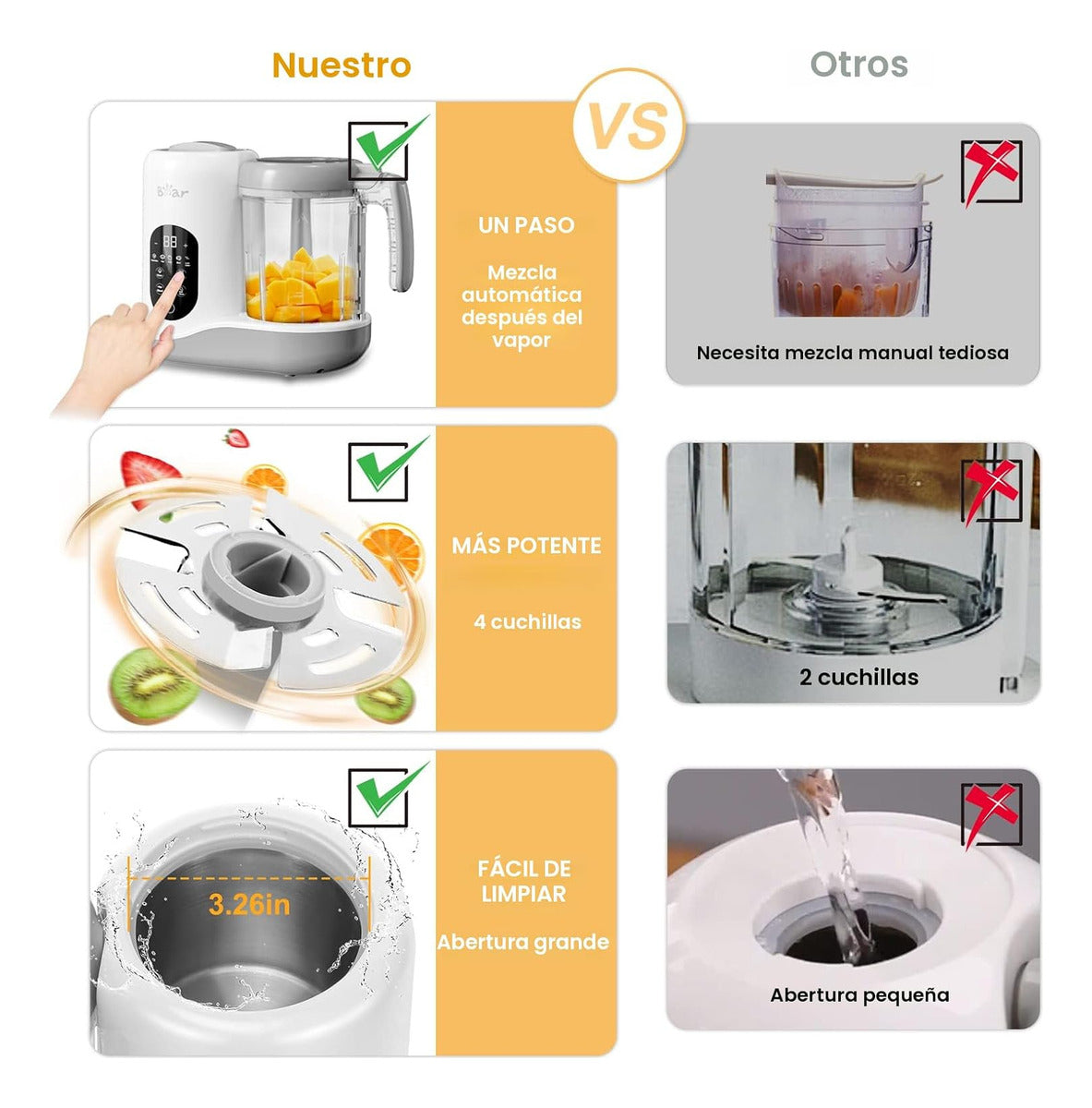 Nuestro

VS

Otros

Bear

UN PASO

Mezcla automática después del vapor

Necesita mezcla manual tediosa

MÁS POTENTE

4 cuchillas

2 cuchillas

3.26in

FÁCIL DE LIMPIAR

Abertura grande

Abertura pequeña