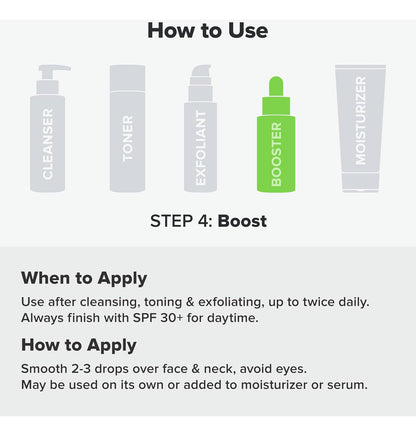 How to Use

CLEANSER

TONER

EXFOLIANT

BOOSTER

MOISTURIZER

STEP 4: Boost

When to Apply

Use after cleansing, toning & exfoliating, up to twice daily. Always finish with SPF 30+ for daytime.

How to Apply

Smooth 2-3 drops over face & neck, avoid eyes. May be used on its own or added to moisturizer or serum.