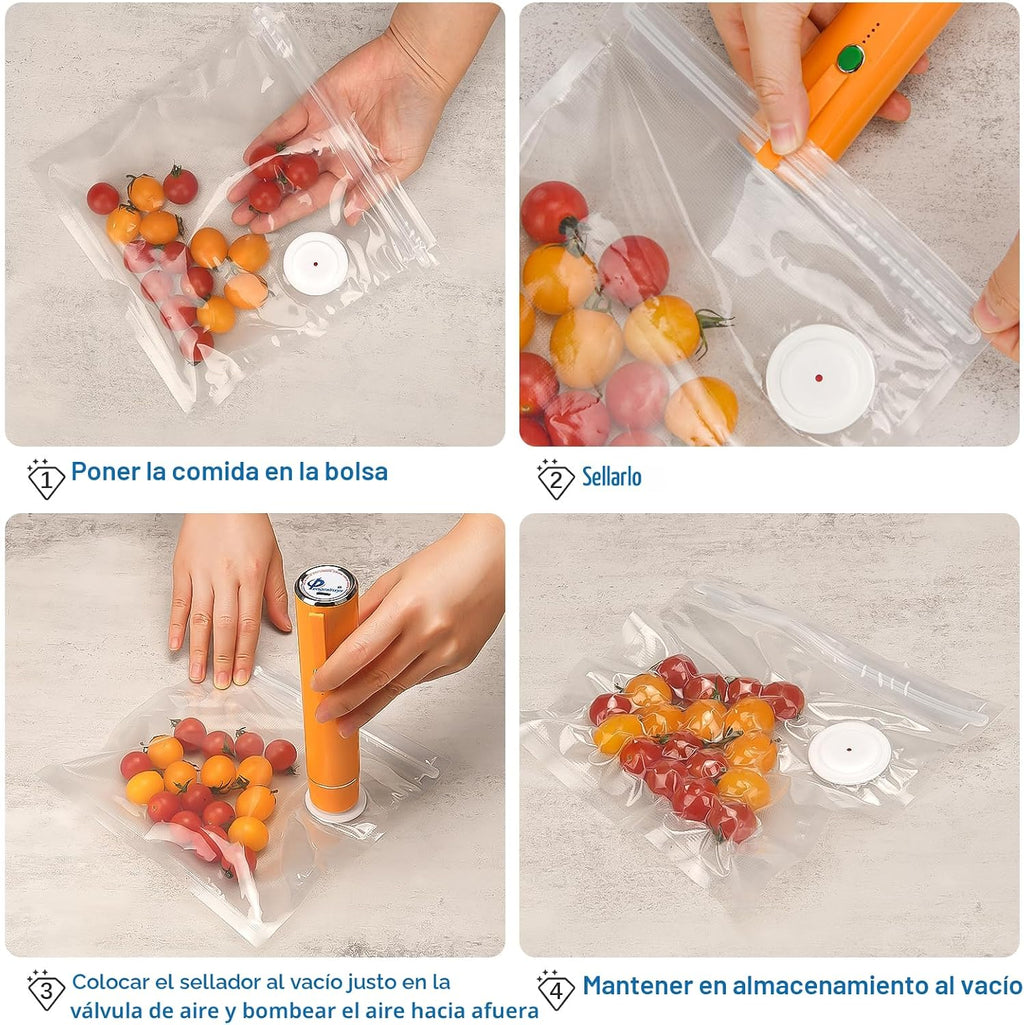 1 Poner la comida en la bolsa

2 Sellarlo

3 Colocar el sellador al vacío justo en la válvula de aire y bombear el aire hacia afuera

4 Mantener en almacenamiento al vacío