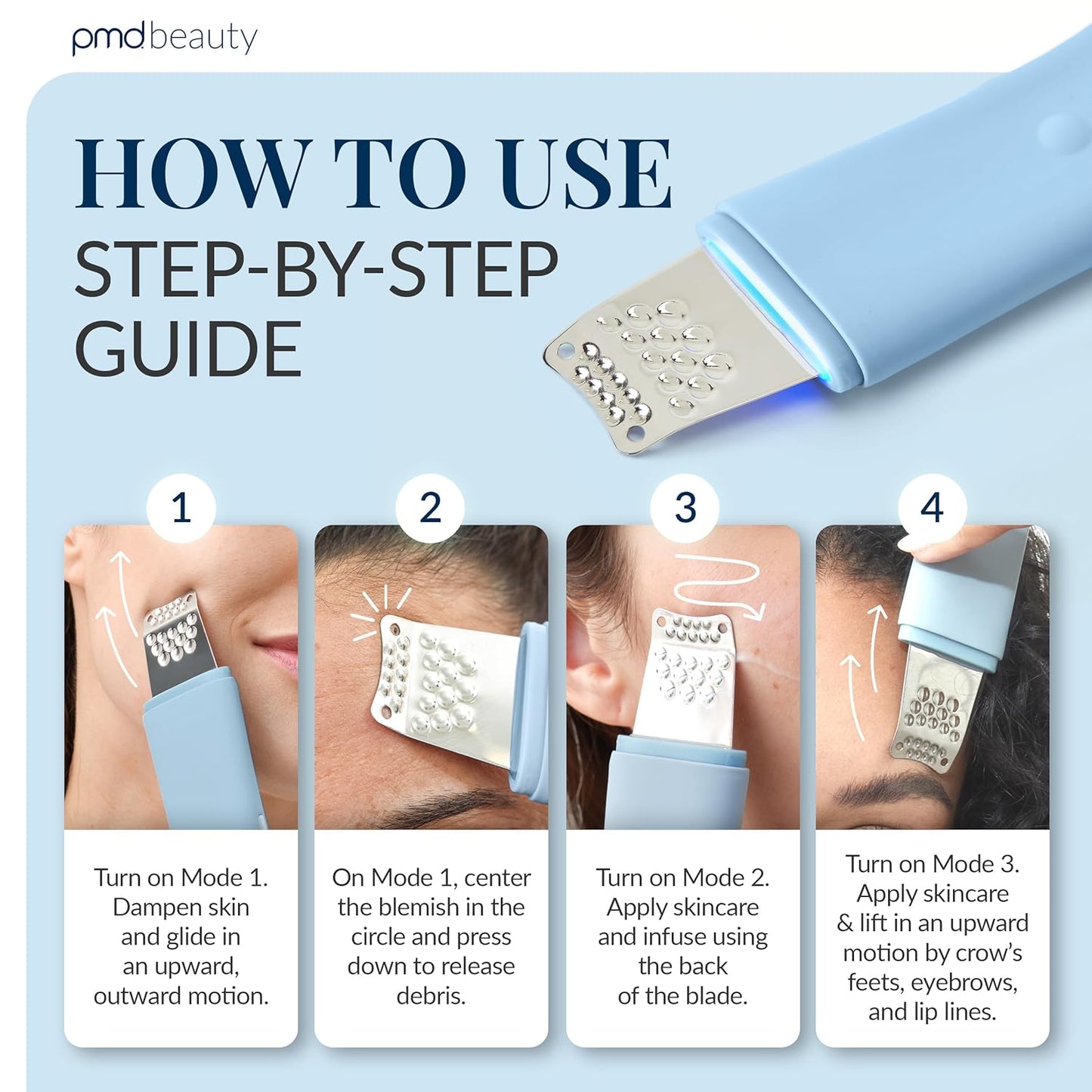 pmd beauty

HOW TO USE

STEP-BY-STEP GUIDE

1

Turn on Mode 1. Dampen skin and glide in an upward, outward motion.

2

On Mode 1, center the blemish in the circle and press down to release debris.

3

Turn on Mode 2. Apply skincare and infuse using the back of the blade.

4

Turn on Mode 3. Apply skincare & lift in an upward motion by crow's feets, eyebrows, and lip lines.