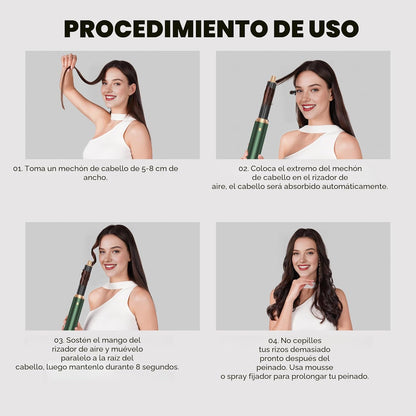 PROCEDIMIENTO DE USO

01. Toma un mechón de cabello de 5-8 cm de ancho.

02. Coloca el extremo del mechón de cabello en el rizador de aire, el cabello será absorbido automáticamente.

03. Sostén el mango del rizador de aire y muévelo paralelo a la raíz del cabello, luego mantenlo durante 8 segundos.

04. No cepilles tus rizos demasiado pronto después del peinado. Usa mousse o spray fijador para prolongar tu peinado.