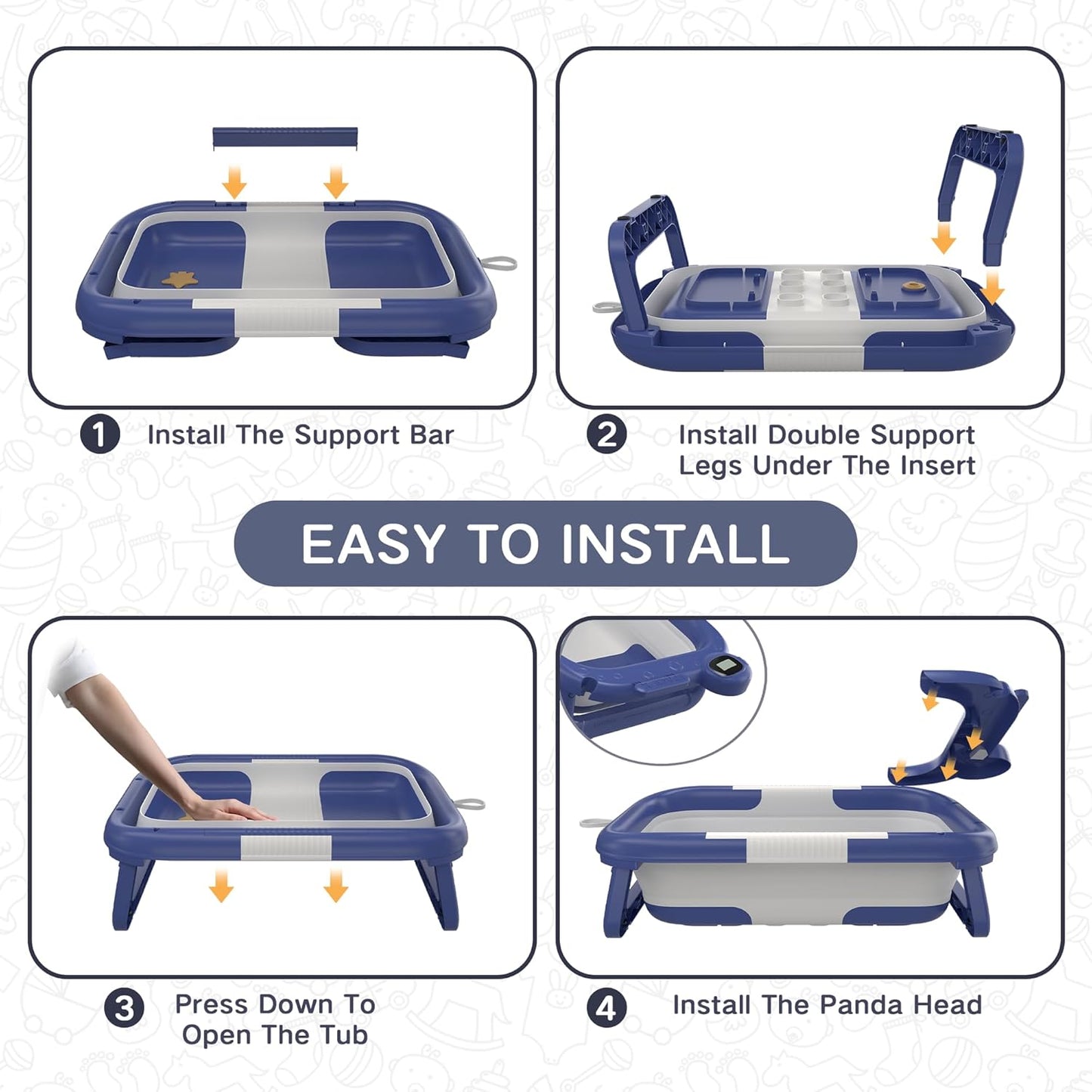 1 Install The Support Bar

2 Install Double Support Legs Under The Insert

EASY TO INSTALL

3 Press Down To Open The Tub

4 Install The Panda Head