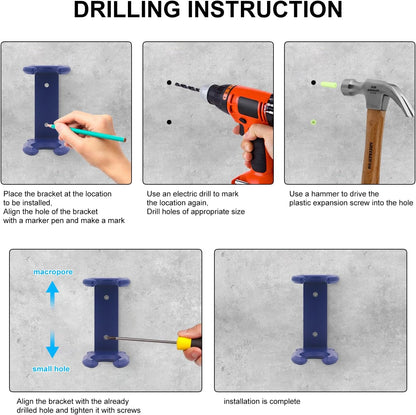 DRILLING INSTRUCTION

Place the bracket at the location to be installed,
Align the hole of the bracket with a marker pen and make a mark

Use an electric drill to mark the location again,
Drill holes of appropriate size

Use a hammer to drive the plastic expansion screw into the hole

macropore

small hole

Align the bracket with the already drilled hole and tighten it with screws

installation is complete