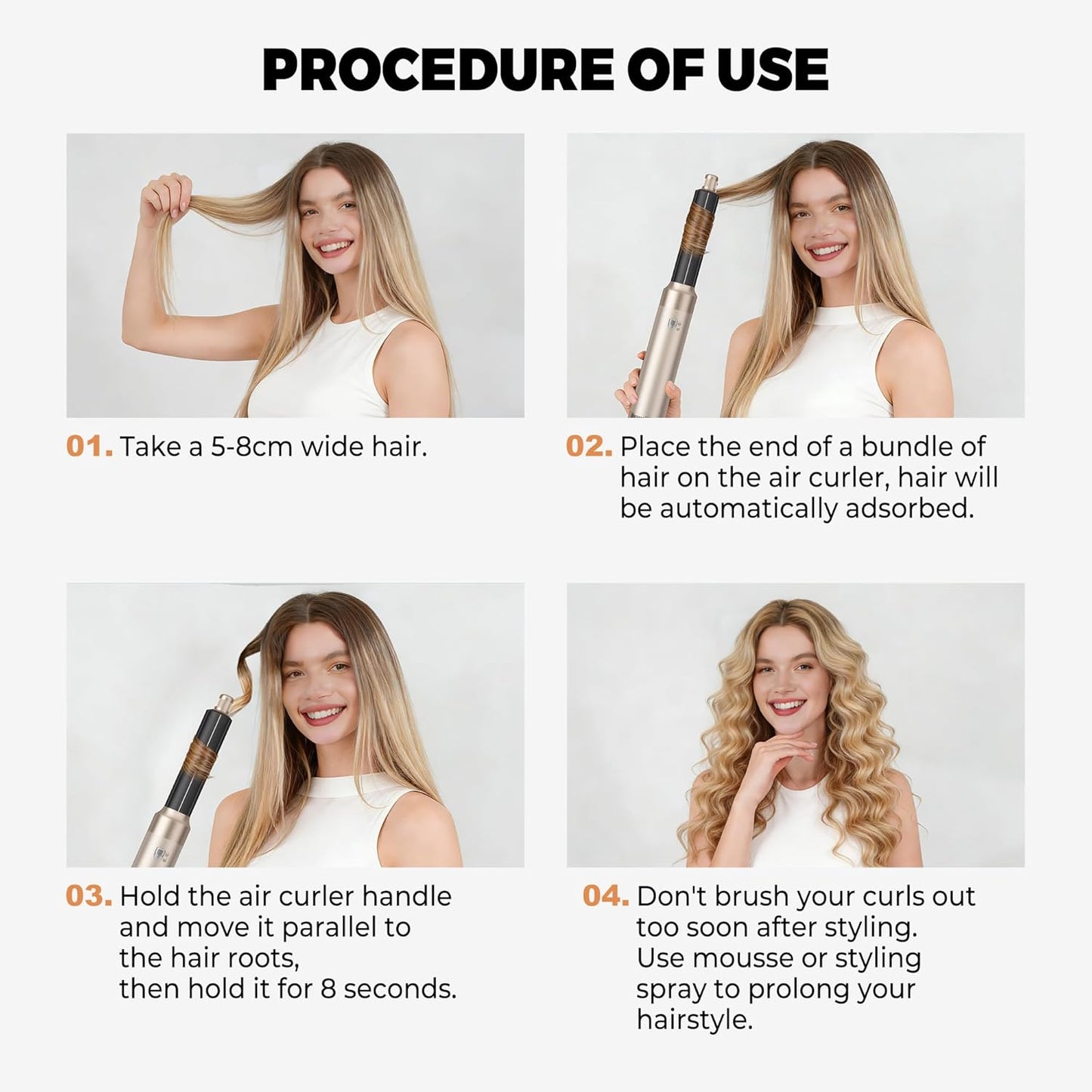 PROCEDURE OF USE

01. Take a 5-8cm wide hair.

02. Place the end of a bundle of hair on the air curler, hair will be automatically adsorbed.

03. Hold the air curler handle and move it parallel to the hair roots, then hold it for 8 seconds.

04. Don't brush your curls out too soon after styling. Use mousse or styling spray to prolong your hairstyle.