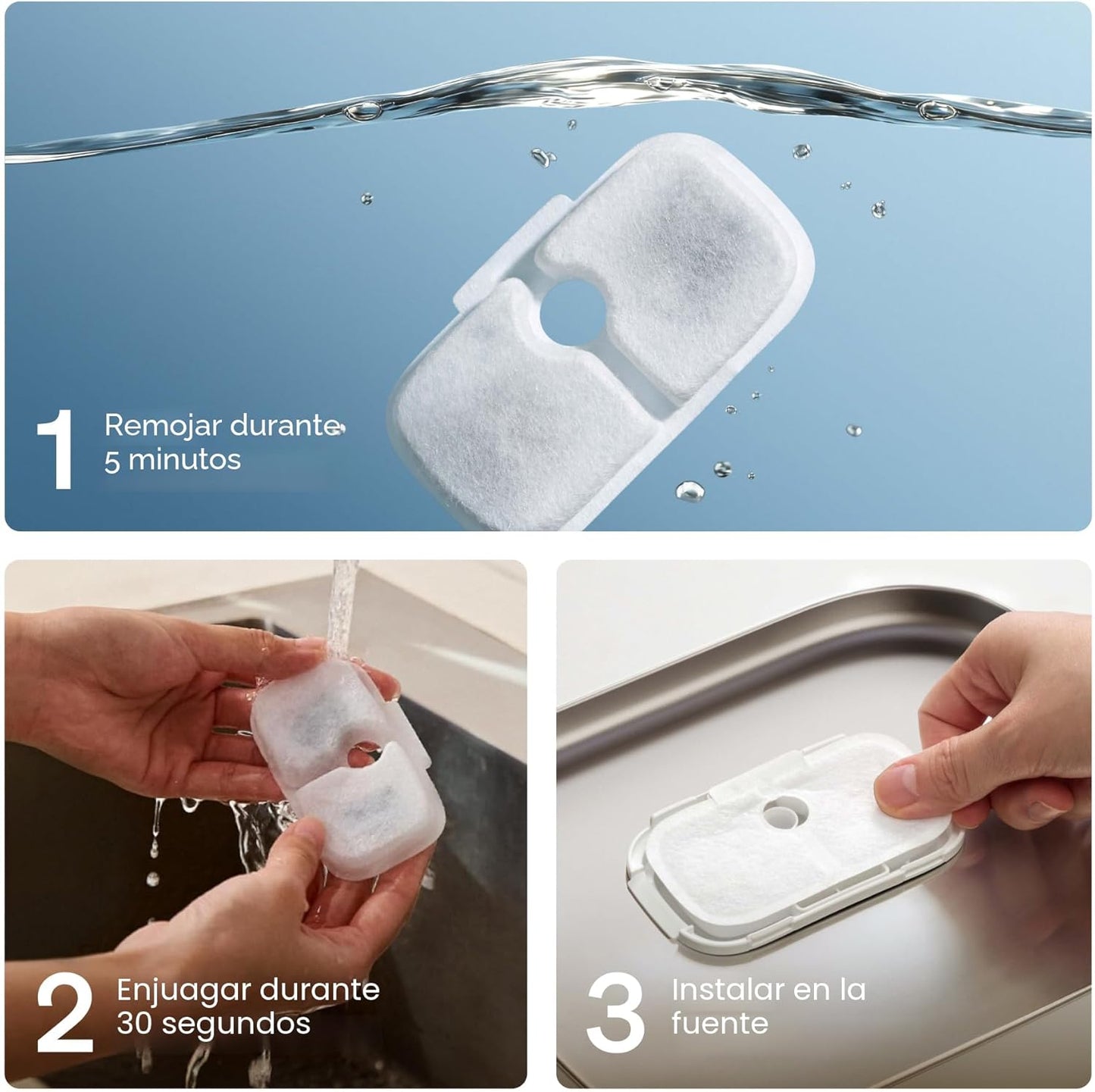 1 Remojar durante 5 minutos

2 Enjuagar durante 30 segundos

3 Instalar en la fuente