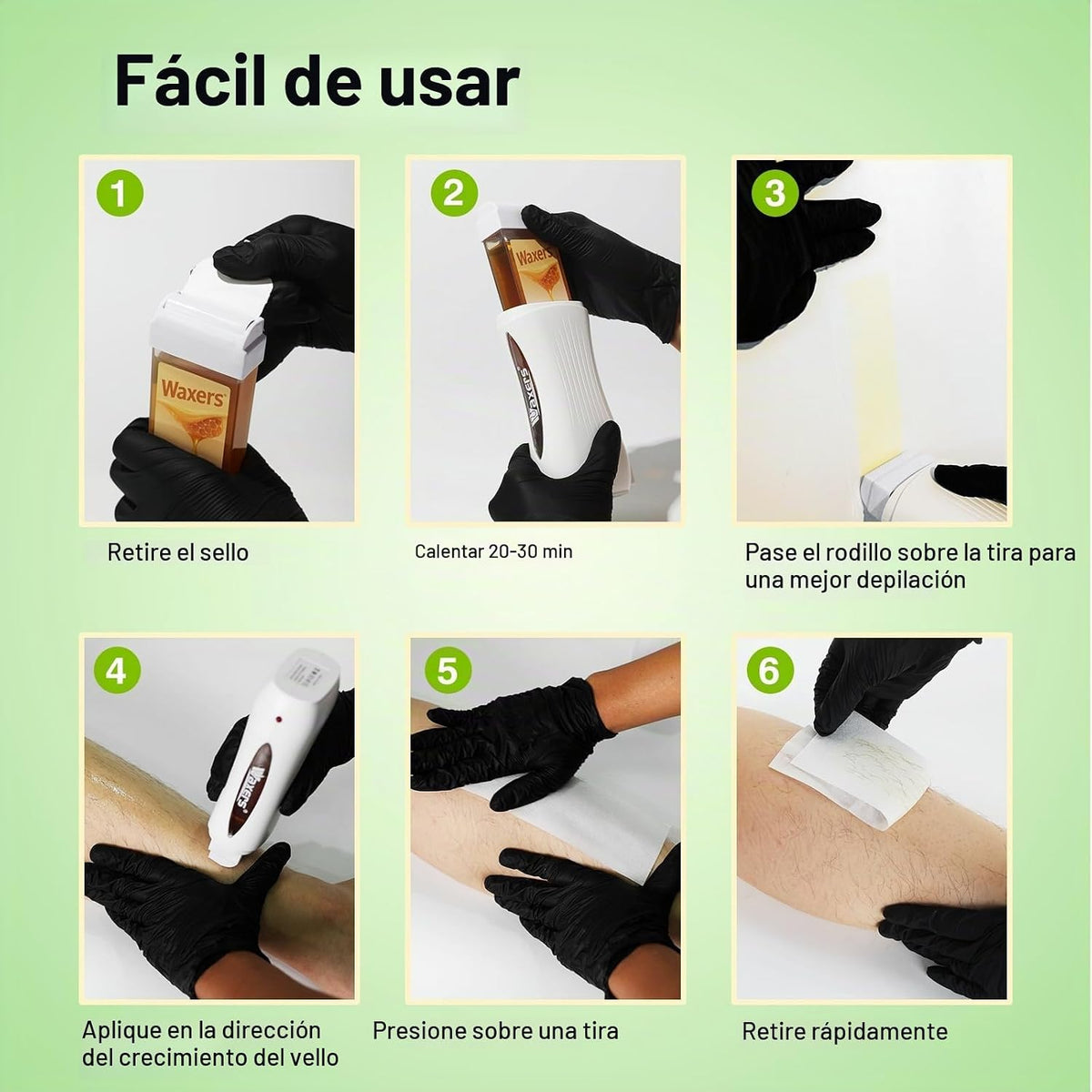 Fácil de usar

1

Waxers

Retire el sello

2

Waxers

Waxers

Calentar 20-30 min

3

Pase el rodillo sobre la tira para una mejor depilación

4

Waxers

Aplique en la dirección del crecimiento del vello

5

Presione sobre una tira

6

Retire rápidamente