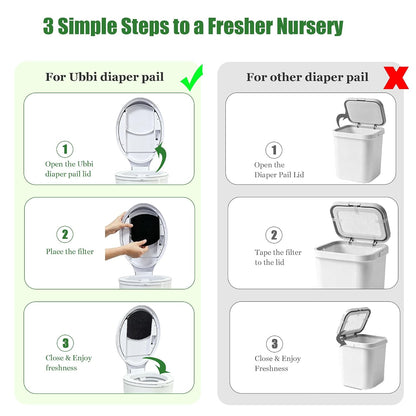 3 Simple Steps to a Fresher Nursery

For Ubbi diaper pail

1
Open the Ubbi diaper pail lid

2
Place the filter

3
Close & Enjoy freshness

For other diaper pail

1
Open the Diaper Pail Lid

2
Tape the filter to the lid

3
Close & Enjoy Freshness