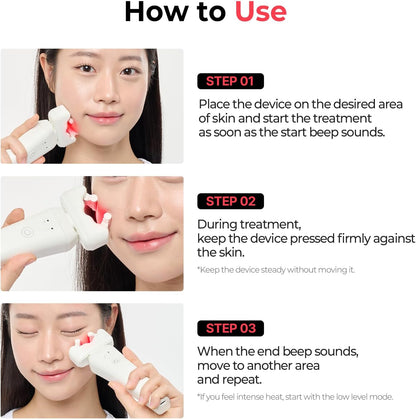 How to Use

STEP 01

Place the device on the desired area of skin and start the treatment as soon as the start beep sounds.

STEP 02

During treatment, keep the device pressed firmly against the skin.

*Keep the device steady without moving it.

STEP 03

When the end beep sounds, move to another area and repeat.

*If you feel intense heat, start with the low level mode.