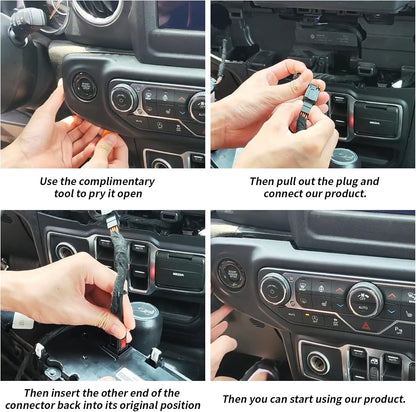 Use the complimentary tool to pry it open

Then pull out the plug and connect our product.

Then insert the other end of the connector back into its original position

Then you can start using our product.