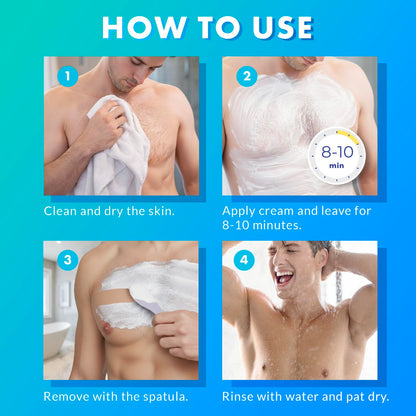 HOW TO USE

1

Clean and dry the skin.

2

8-10
min

Apply cream and leave for 8-10 minutes.

3

Remove with the spatula.

4

Rinse with water and pat dry.