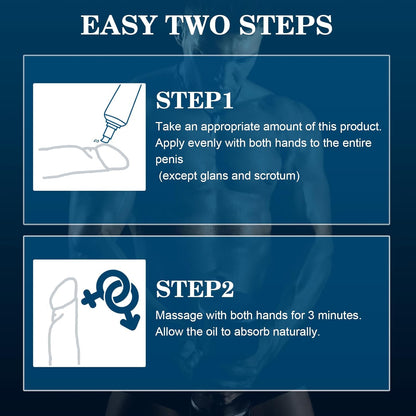 EASY TWO STEPS

STEP1

Take an appropriate amount of this product. Apply evenly with both hands to the entire penis
(except glans and scrotum)

STEP2

Massage with both hands for 3 minutes. Allow the oil to absorb naturally.