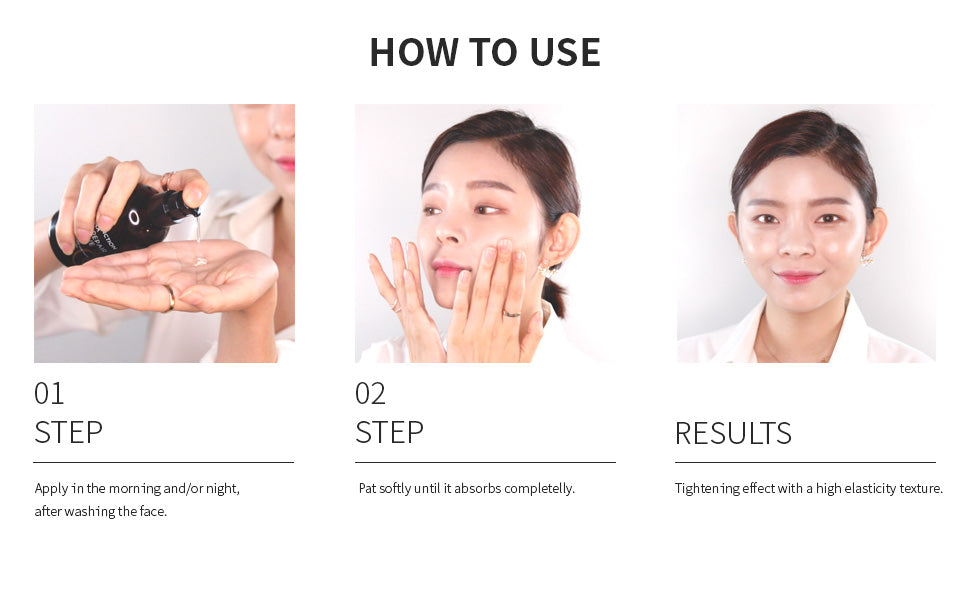 HOW TO USE

01
STEP

Apply in the morning and/or night, after washing the face.

02
STEP

Pat softly until it absorbs completelly.

RESULTS

Tightening effect with a high elasticity texture.